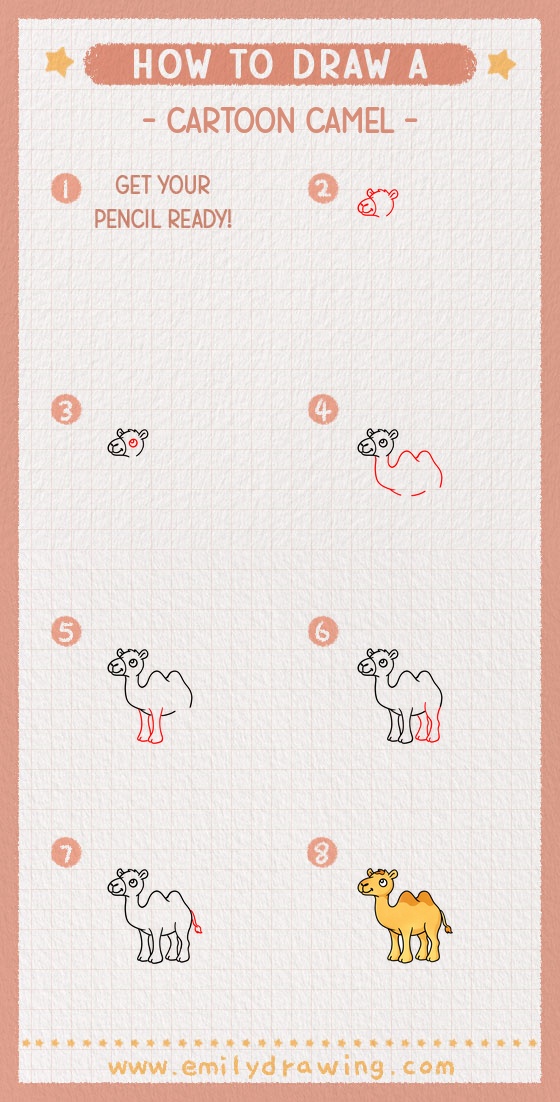 HOW TO DRAW A

- CARTOON CAMEL -

1 GET YOUR PENCIL READY!

2

3

4

5

6

7

8

www.emilydrawing.com